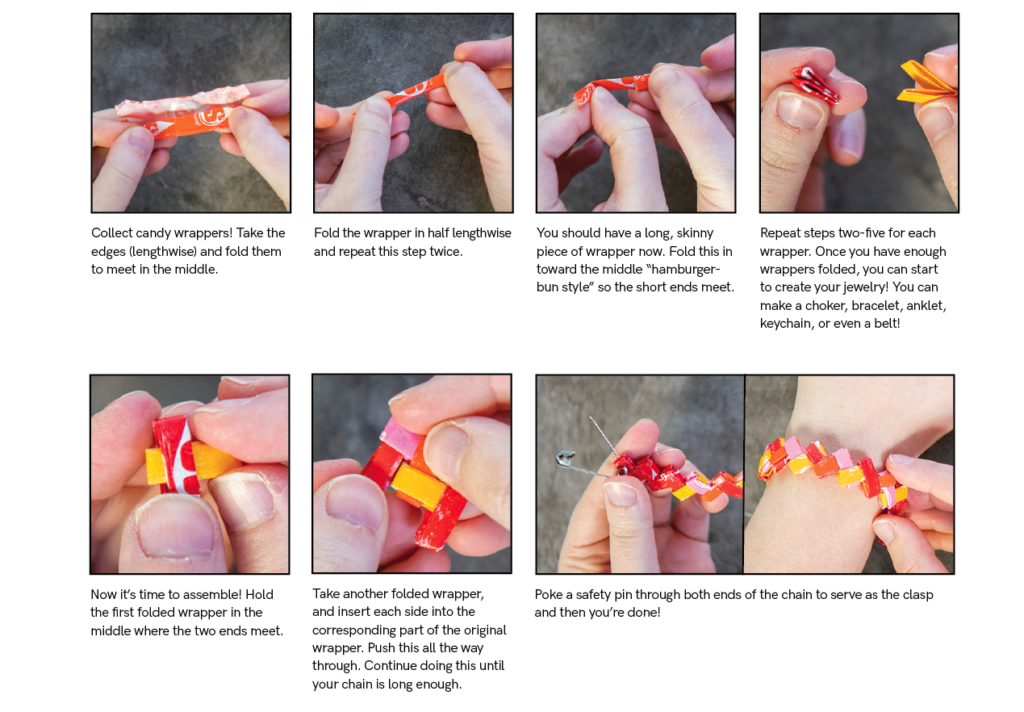 Collect candy wrappers! Take the edges (lengthwise) and fold them to meet in the middle.

Fold the wrapper in half lengthwise and repeat this step twice.

You should have a long, skinny piece of wrapper now. Fold this in toward the middle "hamburger-bun style" so the short ends meet.

Repeat steps two-five for each wrapper. Once you have enough wrappers folded, you can start to create your jewelry! You can make a choker, bracelet, anklet, keychain, or even a belt!

Now it's time to assemble! Hold the first folded wrapper in the middle where the two ends meet.

Take another folded wrapper, and insert each side into the corresponding part of the original wrapper. Push this all the way through. Continue doing this until your chain is long enough.

Poke a safety pin through both ends of the chain to serve as the clasp and then you're done!